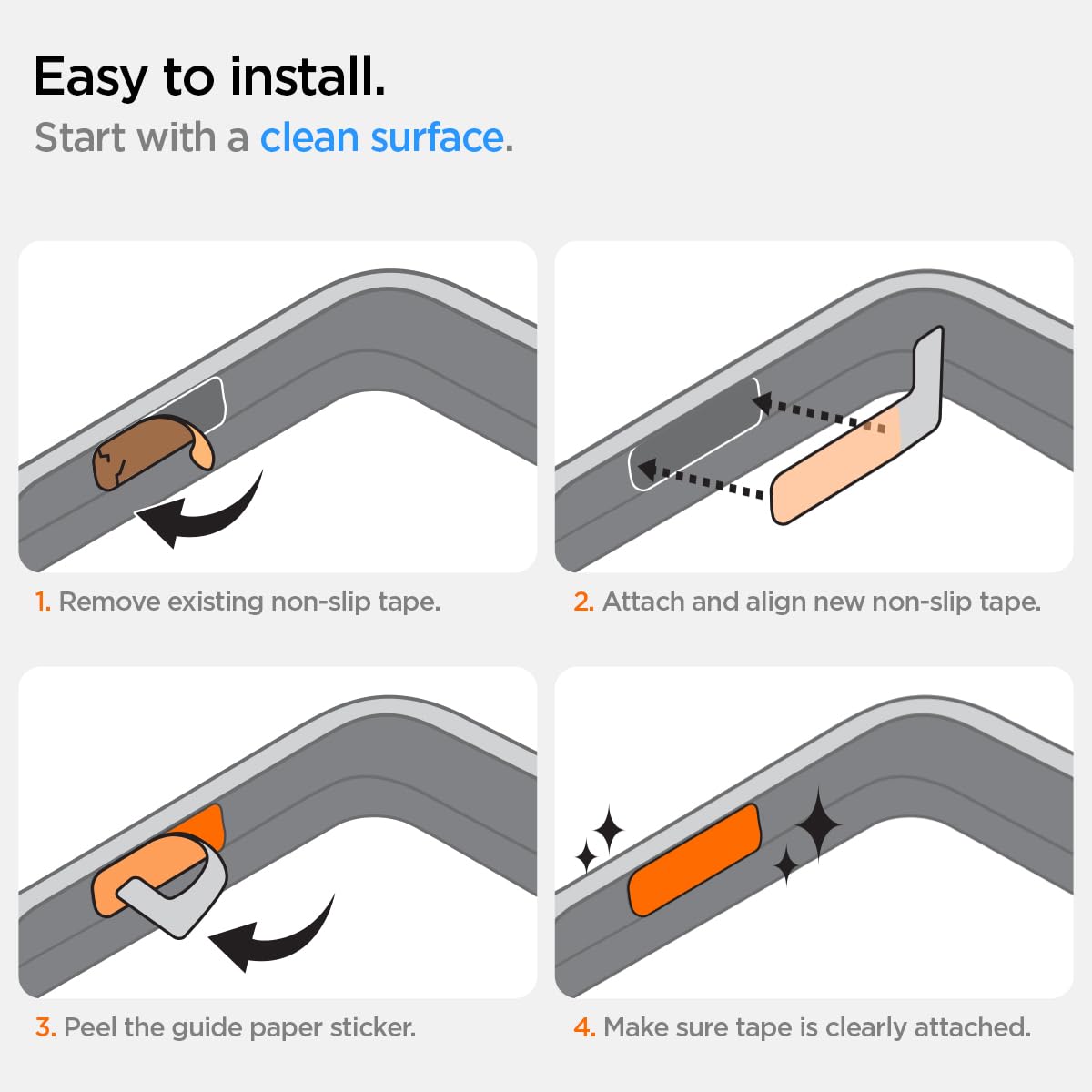 Easy to install.
Start with a clean surface.

1. Remove existing non-slip tape.

2. Attach and align new non-slip tape.

3. Peel the guide paper sticker.

4. Make sure tape is clearly attached.